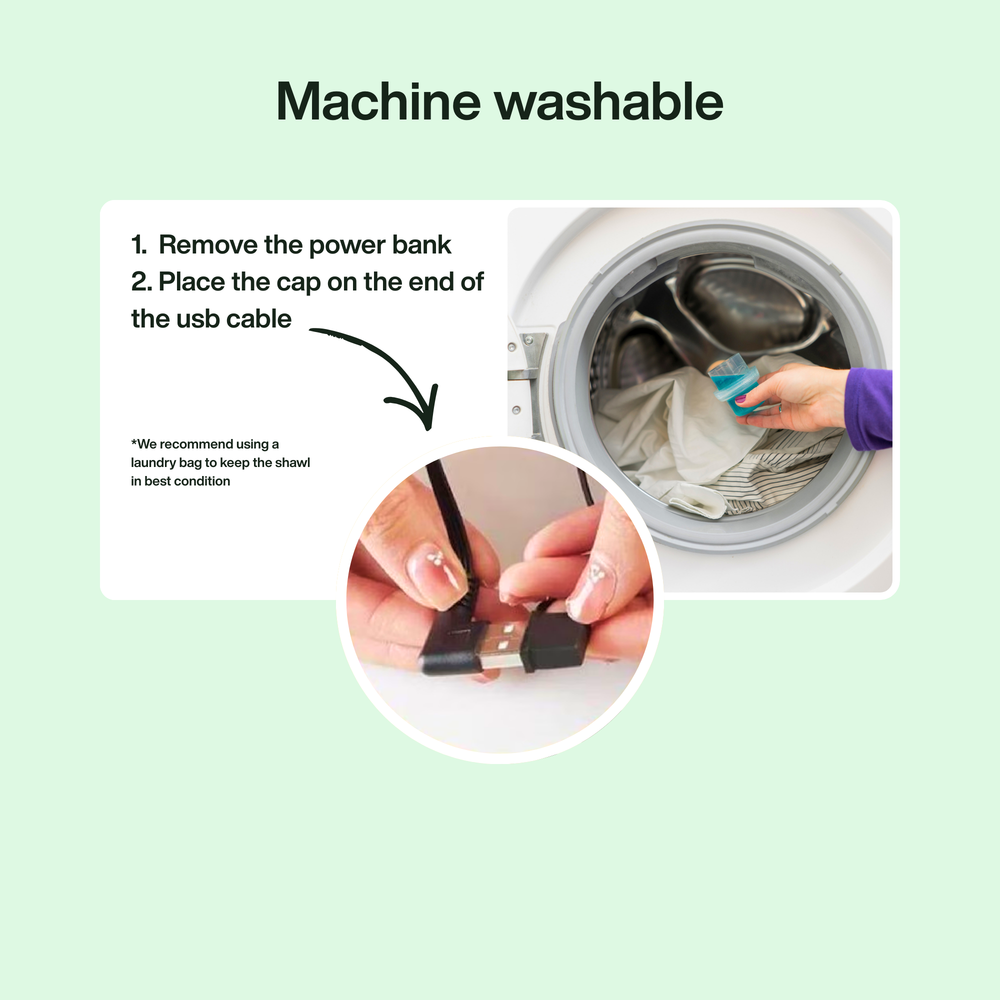 Machine washable

1. Remove the power bank
2. Place the cap on the end of the usb cable

*We recommend using a laundry bag to keep the shawl in best condition